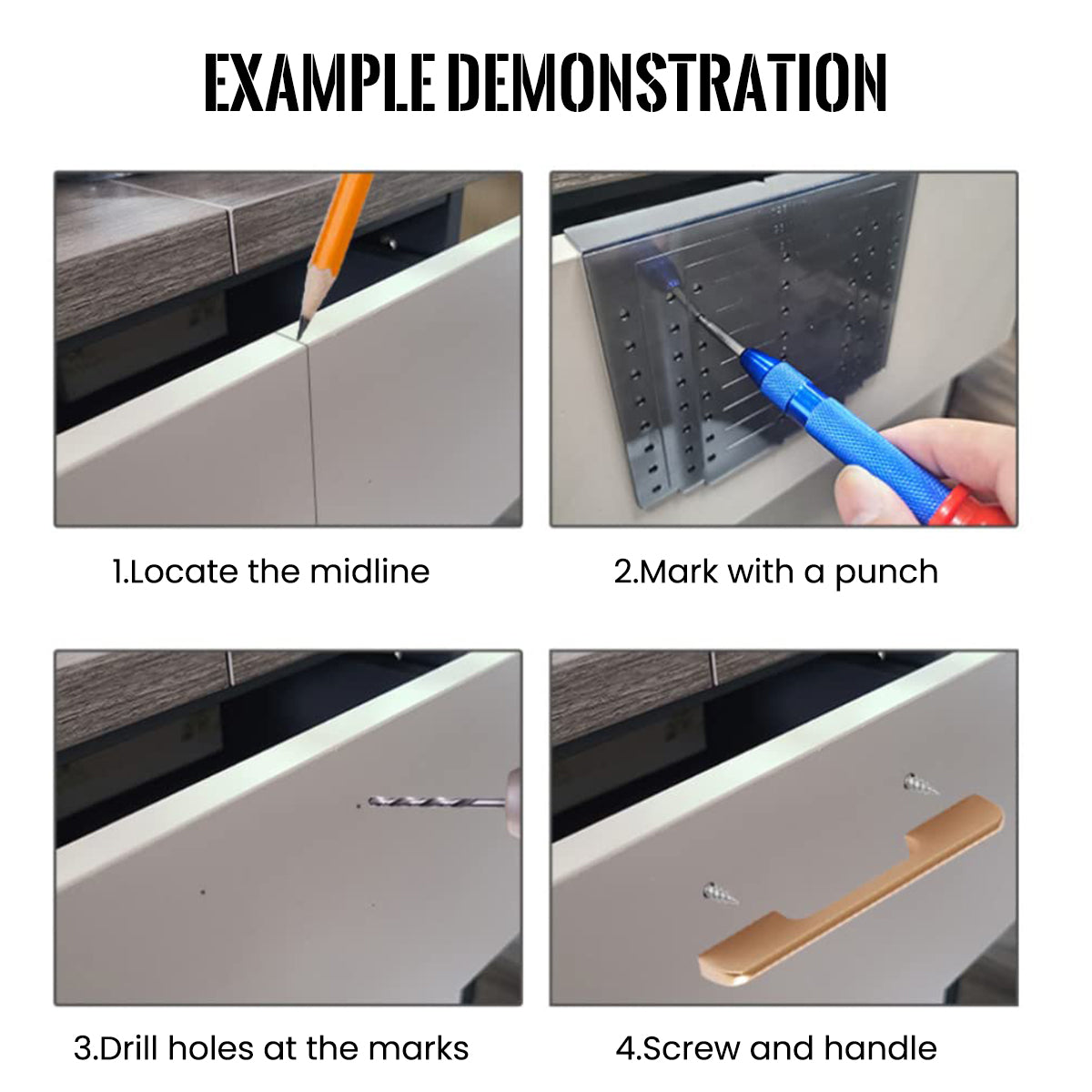 EXAMPLE DEMONSTRATION

1.Locate the midline

2.Mark with a punch

3.Drill holes at the marks

4.Screw and handle